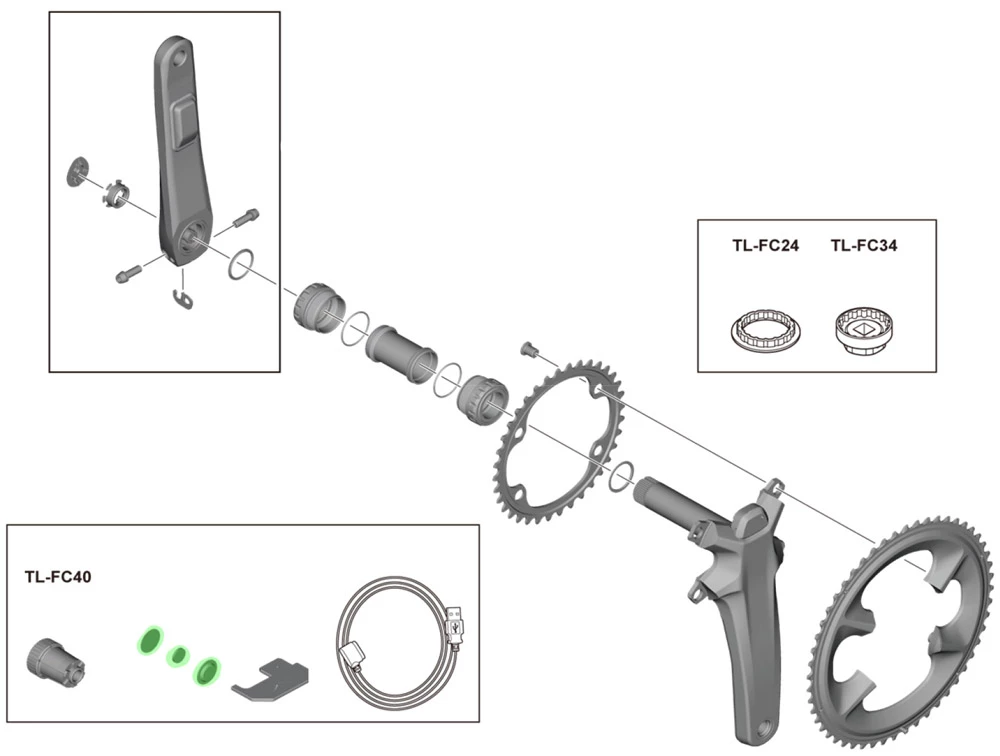 TL-FC24

TL-FC34

TL-FC40