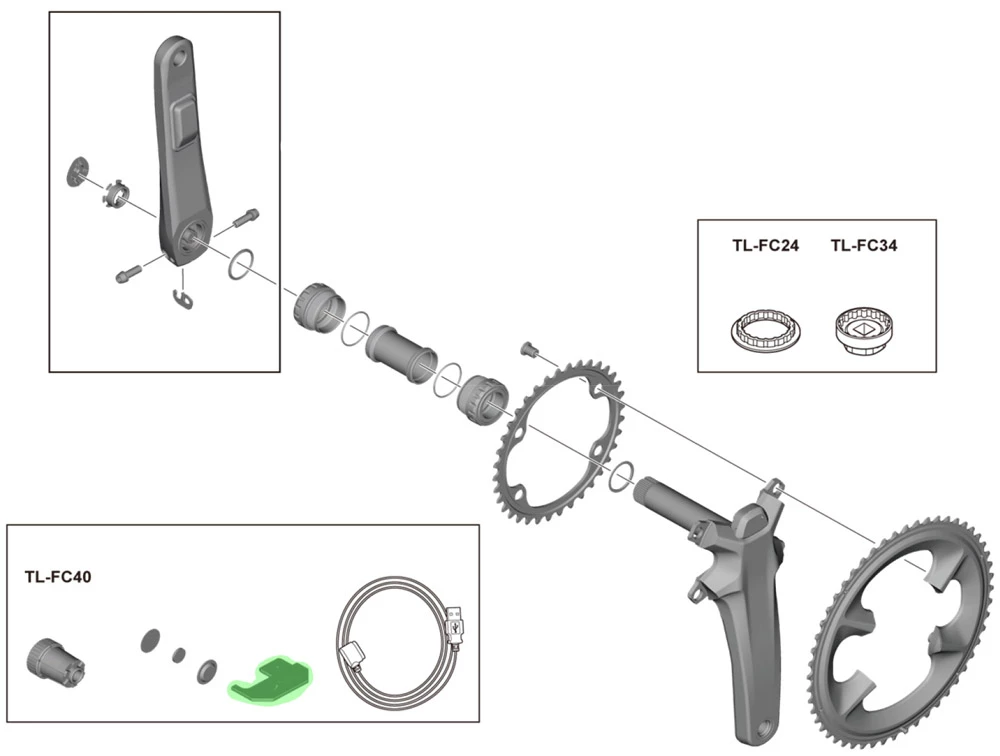 TL-FC24 TL-FC34

TL-FC40